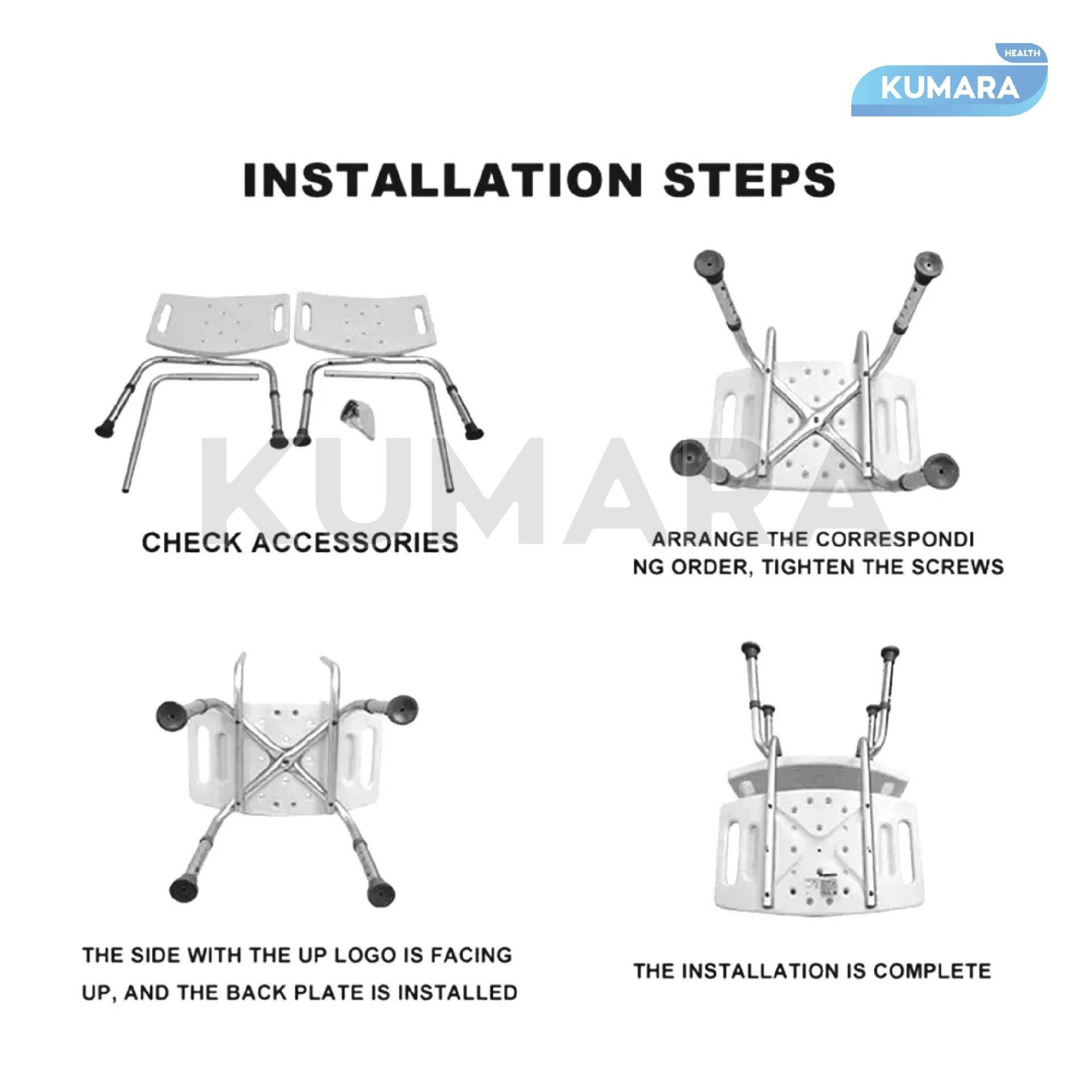 HEALTH
KUMARA

INSTALLATION STEPS

KUMARA

CHECK ACCESSORIES

ARRANGE THE CORRESPONDI NG ORDER, TIGHTEN THE SCREWS

THE SIDE WITH THE UP LOGO IS FACING UP, AND THE BACK PLATE IS INSTALLED

THE INSTALLATION IS COMPLETE